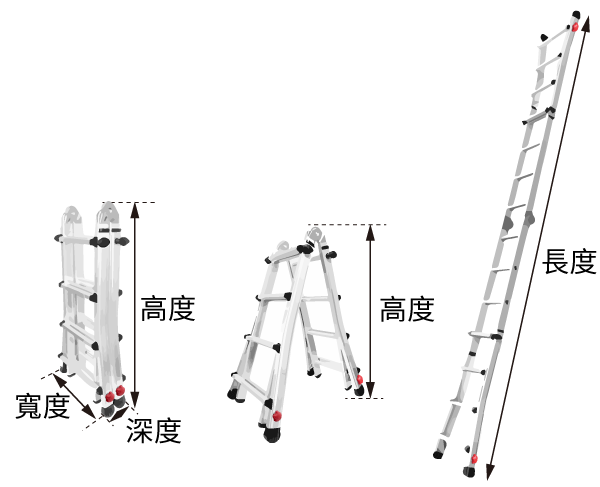 高度
寬度
深度
高度
長度