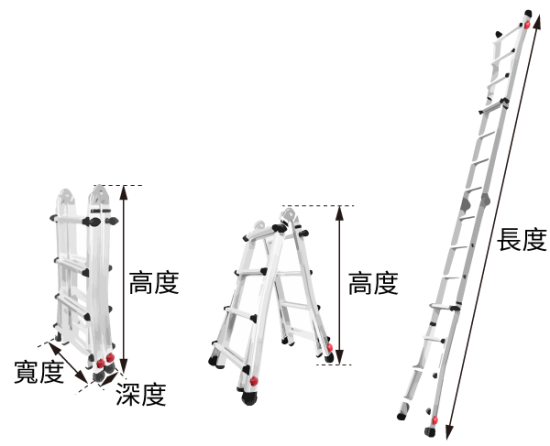 高度
寬度
深度
高度
長度