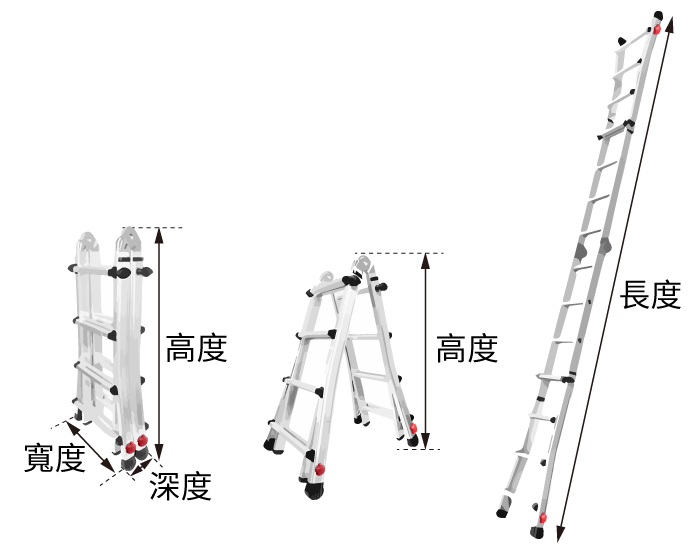 高度
寬度
深度
高度
長度