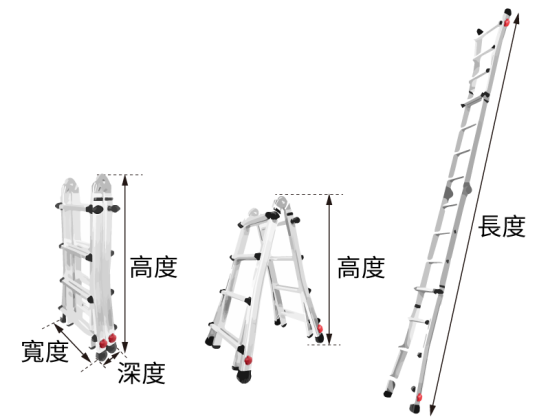 高度
寬度
深度
高度
長度