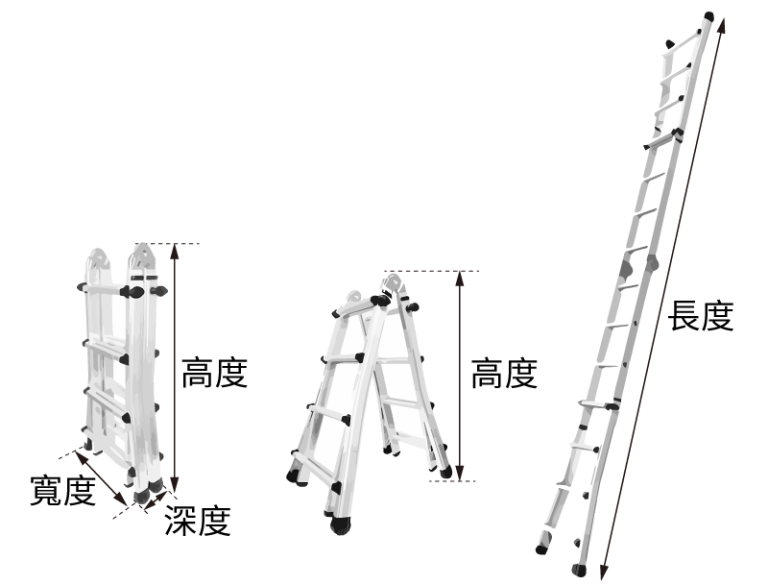 高度

寬度

深度

高度

長度