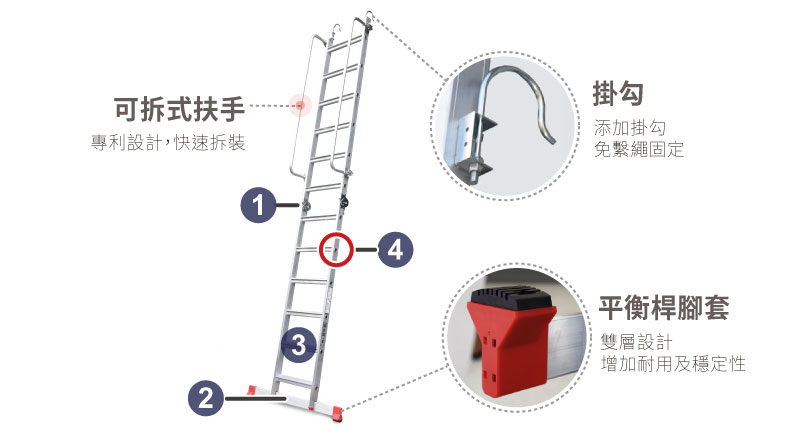 可拆式扶手
專利設計,快速拆裝

1

4

3

2

掛勾
添加掛勾
免繫繩固定

平衡桿腳套
雙層設計
增加耐用及穩定性