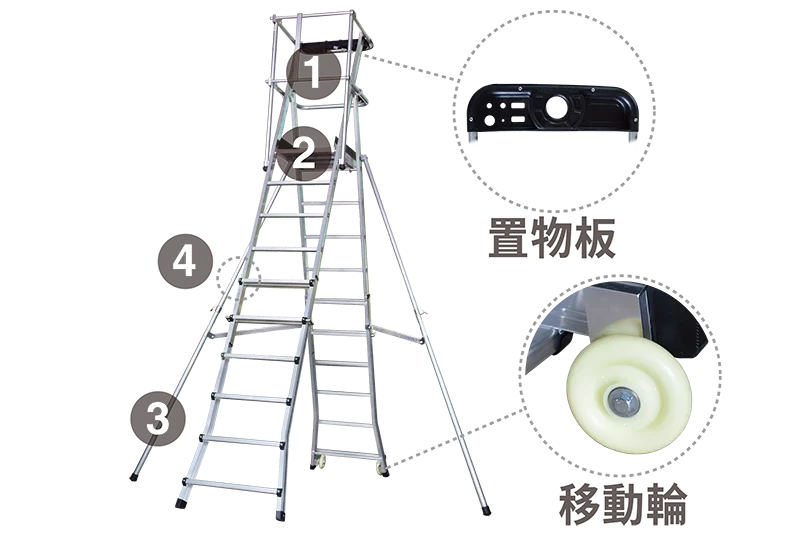 1
2
4
3
置物板
移動輪