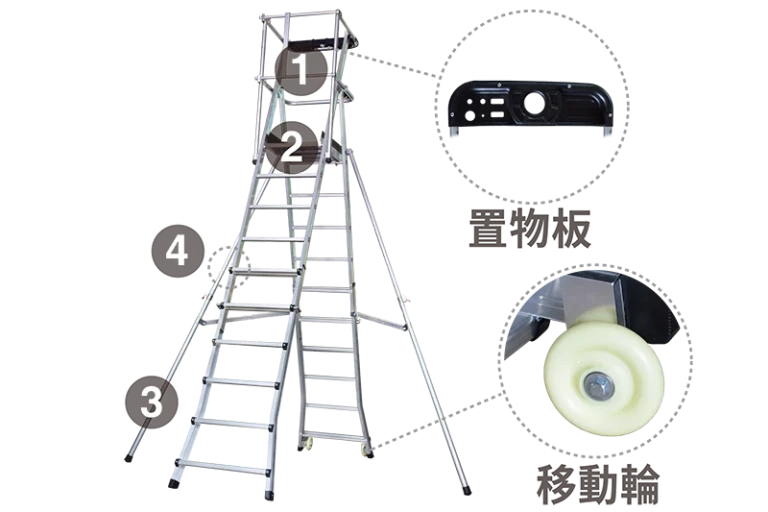 1
2
4
3
置物板
移動輪