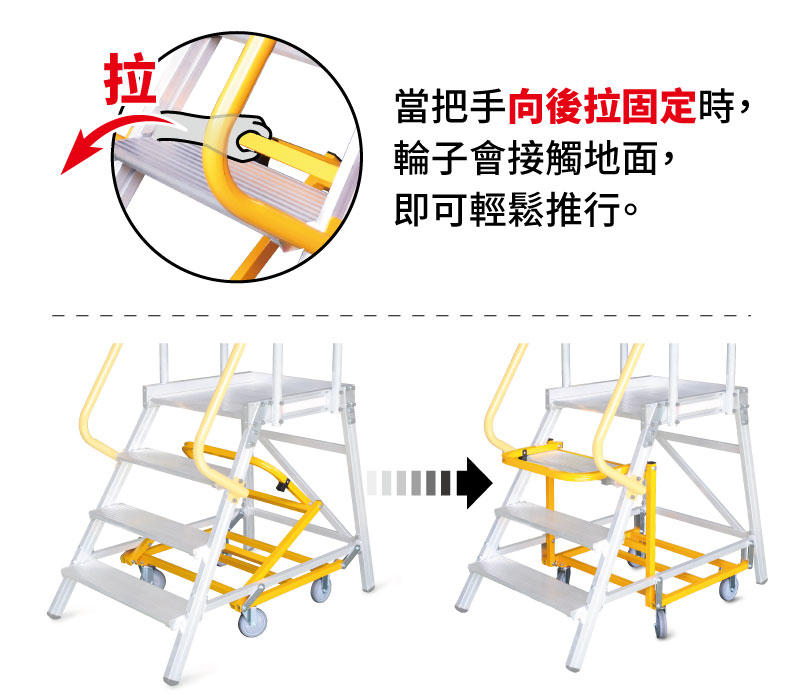 拉

當把手向後拉固定時，
輪子會接觸地面，
即可輕鬆推行。