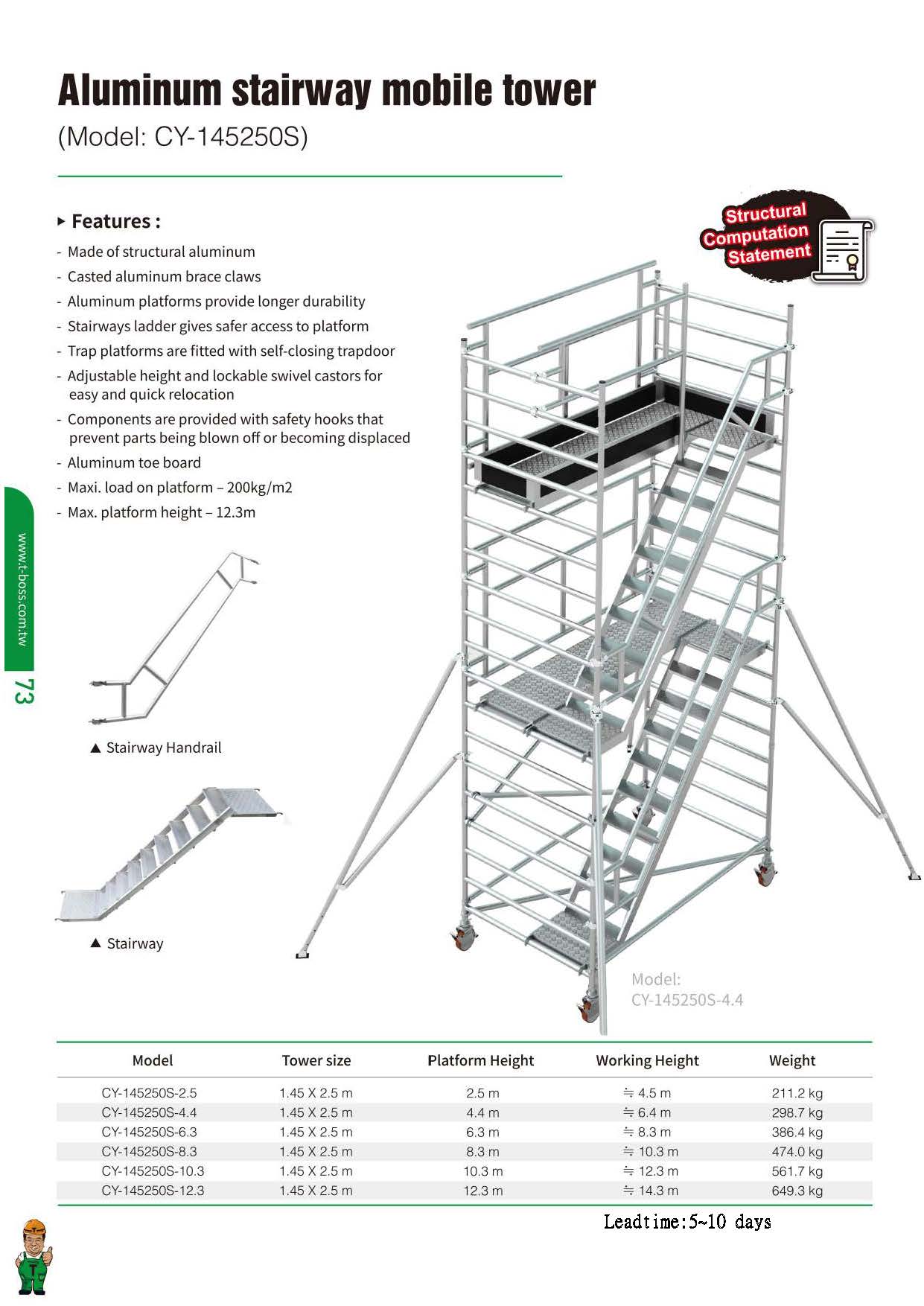 Aluminum stairway mobile tower
(Model: CY-145250S)

▸ Features :
- Made of structural aluminum
- Casted aluminum brace claws
- Aluminum platforms provide longer durability
- Stairways ladder gives safer access to platform
- Trap platforms are fitted with self-closing trapdoor
- Adjustable height and lockable swivel castors for easy and quick relocation
- Components are provided with safety hooks that prevent parts being blown off or becoming displaced
- Aluminum toe board
- Maxi. load on platform – 200kg/m2
- Max. platform height – 12.3m

Structural Computation Statement

www.t-boss.com.tw
73

▲ Stairway Handrail

▲ Stairway

Model:
CY-145250S-4.4

| Model | Tower size | Platform Height | Working Height | Weight |
|---|---|---|---|---|
| CY-145250S-2.5 | 1.45 X 2.5 m | 2.5 m | ≒ 4.5 m | 211.2 kg |
| CY-145250S-4.4 | 1.45 X 2.5 m | 4.4 m | ≒ 6.4 m | 298.7 kg |
| CY-145250S-6.3 | 1.45 X 2.5 m | 6.3 m | ≒ 8.3 m | 386.4 kg |
| CY-145250S-8.3 | 1.45 X 2.5 m | 8.3 m | ≒ 10.3 m | 474.0 kg |
| CY-145250S-10.3 | 1.45 X 2.5 m | 10.3 m | ≒ 12.3 m | 561.7 kg |
| CY-145250S-12.3 | 1.45 X 2.5 m | 12.3 m | ≒ 14.3 m | 649.3 kg |

Leadtime:5~10 days