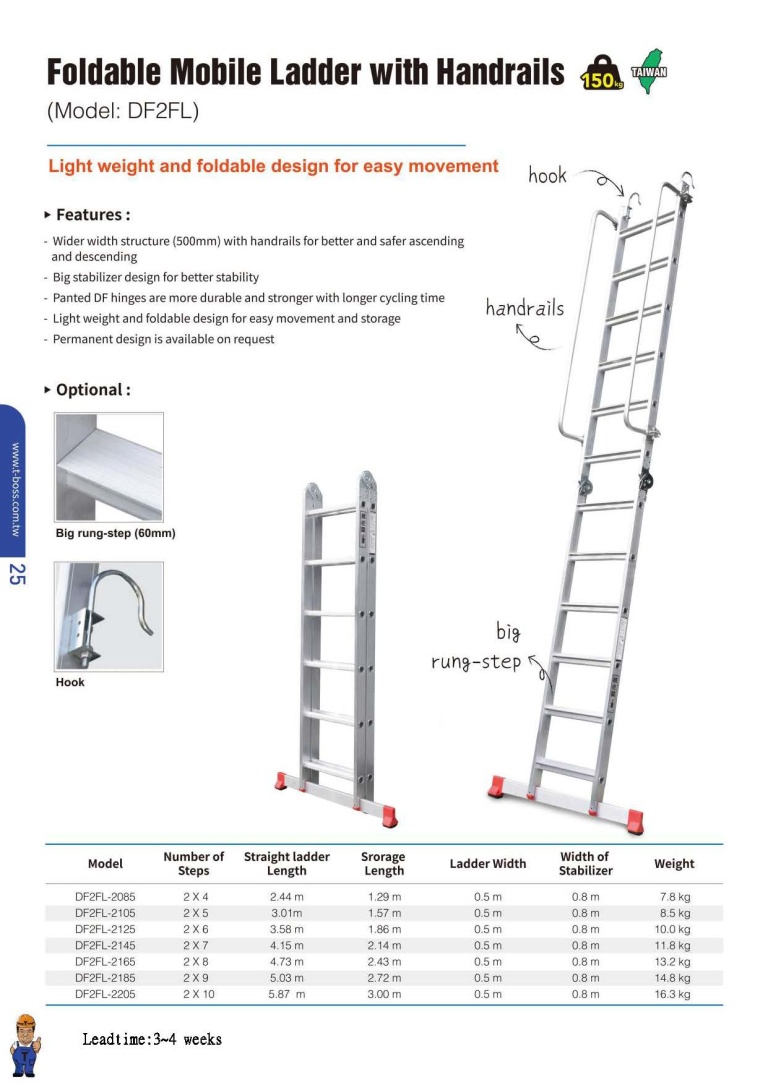 Foldable Mobile Ladder with Handrails 150kg TAIWAN
(Model: DF2FL)

Light weight and foldable design for easy movement

▸ Features :
- Wider width structure (500mm) with handrails for better and safer ascending and descending
- Big stabilizer design for better stability
- Panted DF hinges are more durable and stronger with longer cycling time
- Light weight and foldable design for easy movement and storage
- Permanent design is available on request

▸ Optional :

Big rung-step (60mm)

Hook

hook

handrails

big rung-step

www.t-boss.com.tw

25

| Model | Number of Steps | Straight ladder Length | Srorage Length | Ladder Width | Width of Stabilizer | Weight |
|---|---|---|---|---|---|---|
| DF2FL-2085 | 2 X 4 | 2.44 m | 1.29 m | 0.5 m | 0.8 m | 7.8 kg |
| DF2FL-2105 | 2 X 5 | 3.01m | 1.57 m | 0.5 m | 0.8 m | 8.5 kg |
| DF2FL-2125 | 2 X 6 | 3.58 m | 1.86 m | 0.5 m | 0.8 m | 10.0 kg |
| DF2FL-2145 | 2 X 7 | 4.15 m | 2.14 m | 0.5 m | 0.8 m | 11.8 kg |
| DF2FL-2165 | 2 X 8 | 4.73 m | 2.43 m | 0.5 m | 0.8 m | 13.2 kg |
| DF2FL-2185 | 2 X 9 | 5.03 m | 2.72 m | 0.5 m | 0.8 m | 14.8 kg |
| DF2FL-2205 | 2 X 10 | 5.87 m | 3.00 m | 0.5 m | 0.8 m | 16.3 kg |

Leadtime:3~4 weeks