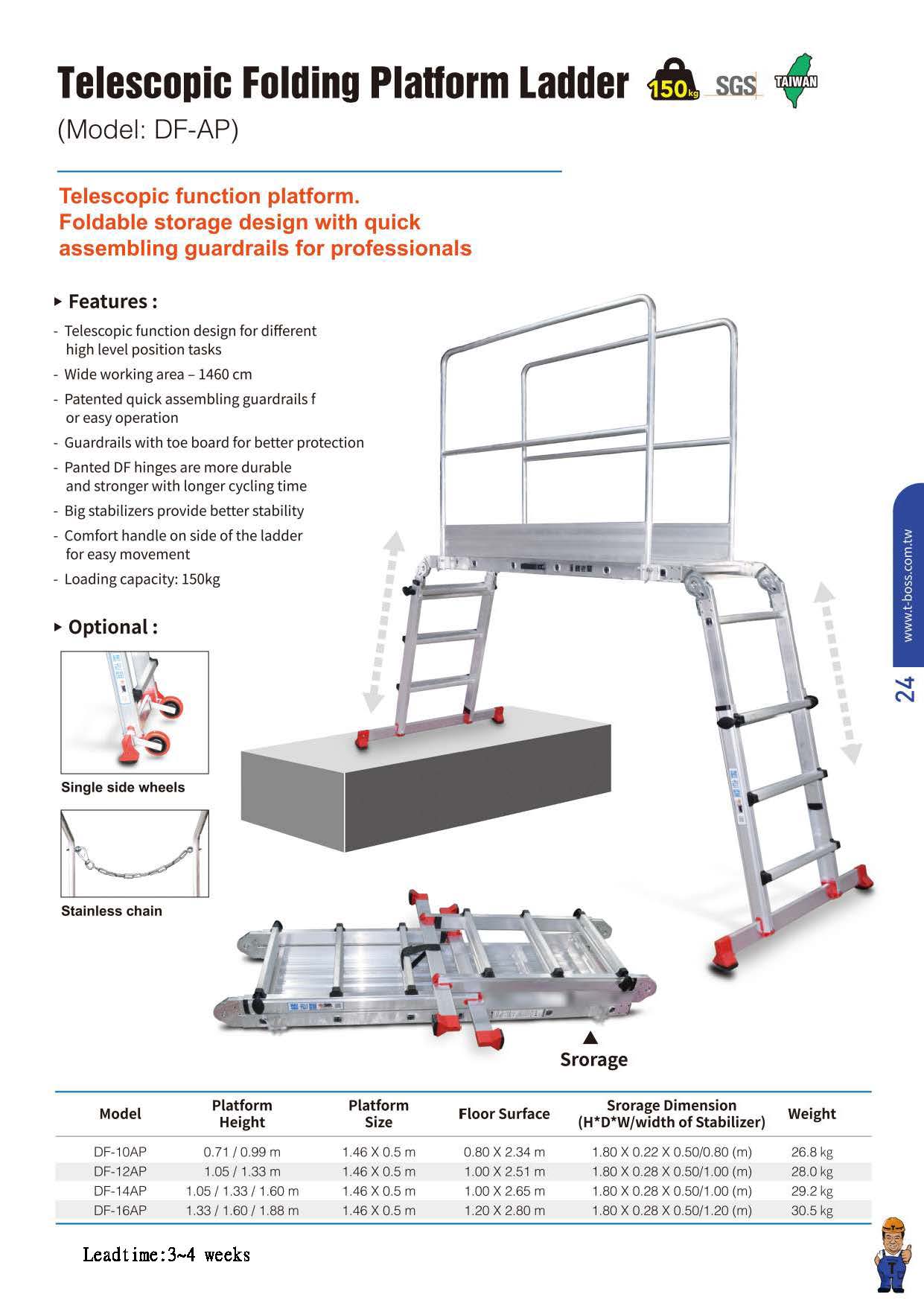 Telescopic Folding Platform Ladder 150kg SGS TAIWAN

(Model: DF-AP)

Telescopic function platform.
Foldable storage design with quick assembling guardrails for professionals

▸ Features :

- Telescopic function design for different high level position tasks
- Wide working area – 1460 cm
- Patented quick assembling guardrails f or easy operation
- Guardrails with toe board for better protection
- Panted DF hinges are more durable and stronger with longer cycling time
- Big stabilizers provide better stability
- Comfort handle on side of the ladder for easy movement
- Loading capacity: 150kg

▸ Optional :

Single side wheels

Stainless chain

▲
Srorage

www.t-boss.com.tw

24

| Model | Platform Height | Platform Size | Floor Surface | Srorage Dimension (H*D*W/width of Stabilizer) | Weight |
|---|---|---|---|---|---|
| DF-10AP | 0.71 / 0.99 m | 1.46 X 0.5 m | 0.80 X 2.34 m | 1.80 X 0.22 X 0.50/0.80 (m) | 26.8 kg |
| DF-12AP | 1.05 / 1.33 m | 1.46 X 0.5 m | 1.00 X 2.51 m | 1.80 X 0.28 X 0.50/1.00 (m) | 28.0 kg |
| DF-14AP | 1.05 / 1.33 / 1.60 m | 1.46 X 0.5 m | 1.00 X 2.65 m | 1.80 X 0.28 X 0.50/1.00 (m) | 29.2 kg |
| DF-16AP | 1.33 / 1.60 / 1.88 m | 1.46 X 0.5 m | 1.20 X 2.80 m | 1.80 X 0.28 X 0.50/1.20 (m) | 30.5 kg |

Leadtime:3~4 weeks