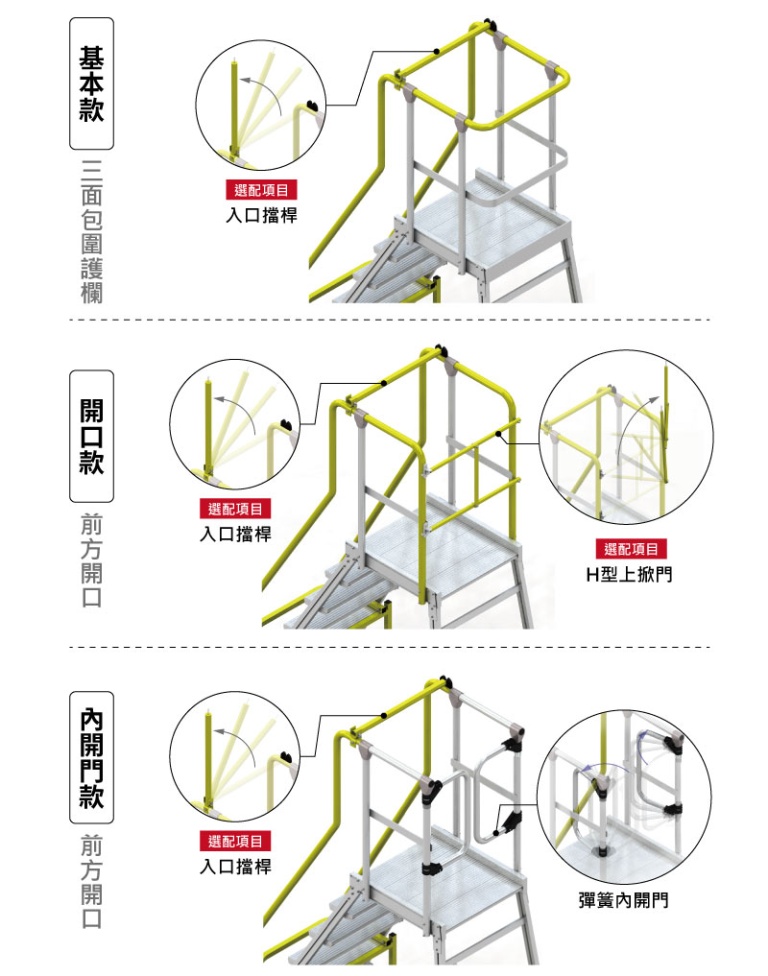 基本款

三面包圍護欄

選配項目

入口擋桿

開口款

前方開口

選配項目

入口擋桿

選配項目

H型上掀門

內開門款

前方開口

選配項目

入口擋桿

彈簧內開門