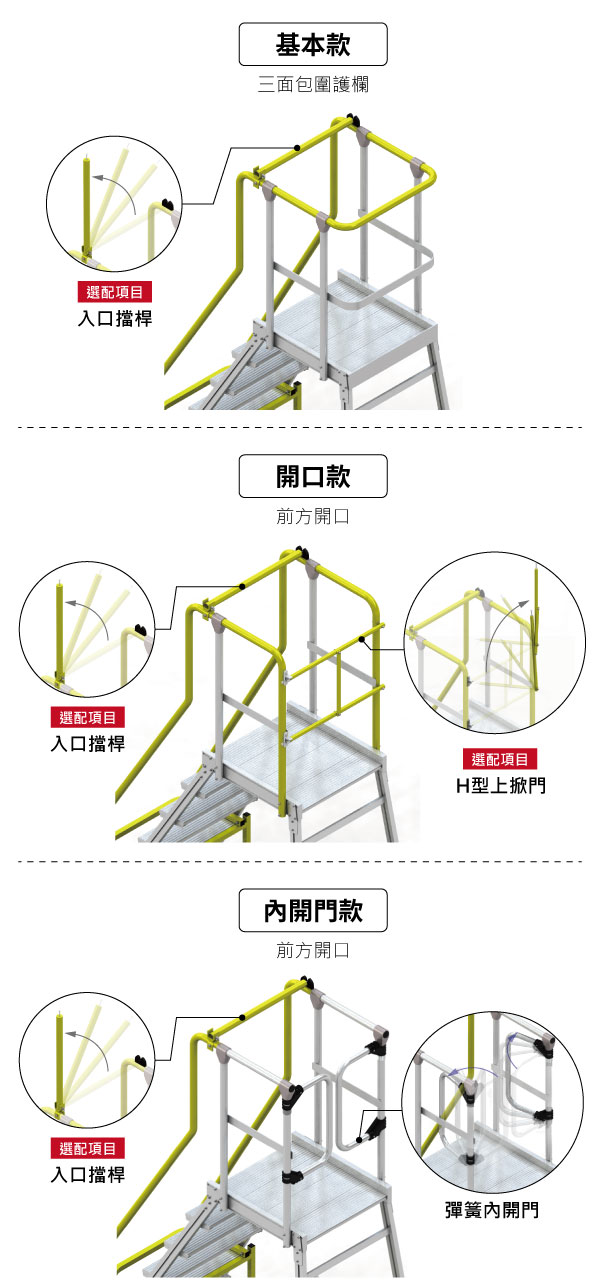 基本款

三面包圍護欄

選配項目
入口擋桿

開口款

前方開口

選配項目
入口擋桿

選配項目
H型上掀門

內開門款

前方開口

選配項目
入口擋桿

彈簧內開門