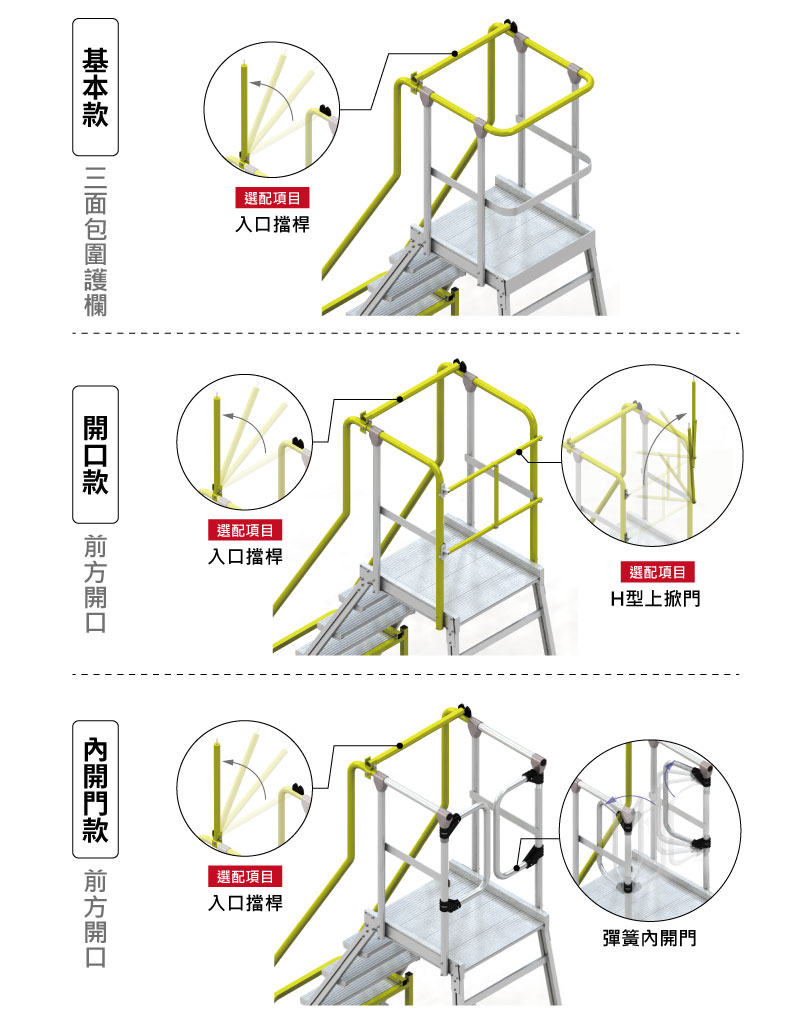 基本款

三面包圍護欄

選配項目
入口擋桿

開口款

前方開口

選配項目
入口擋桿

選配項目
H型上掀門

內開門款

前方開口

選配項目
入口擋桿

彈簧內開門