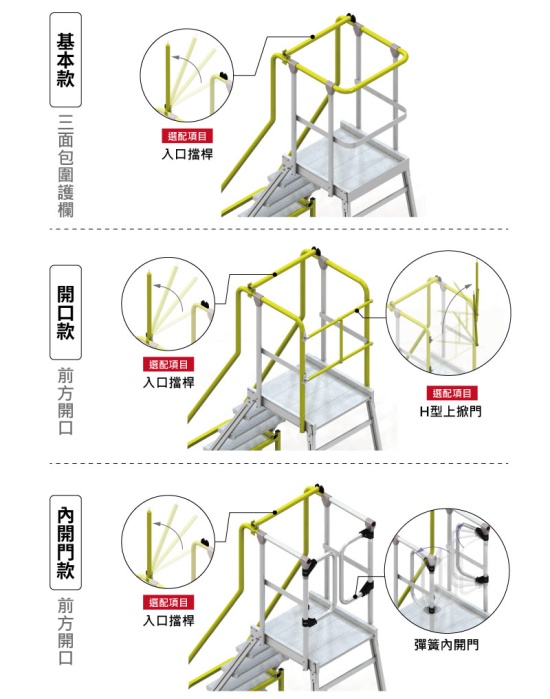 基本款

三面包圍護欄

選配項目
入口擋桿

開口款

前方開口

選配項目
入口擋桿

選配項目
H型上掀門

內開門款

前方開口

選配項目
入口擋桿

彈簧內開門