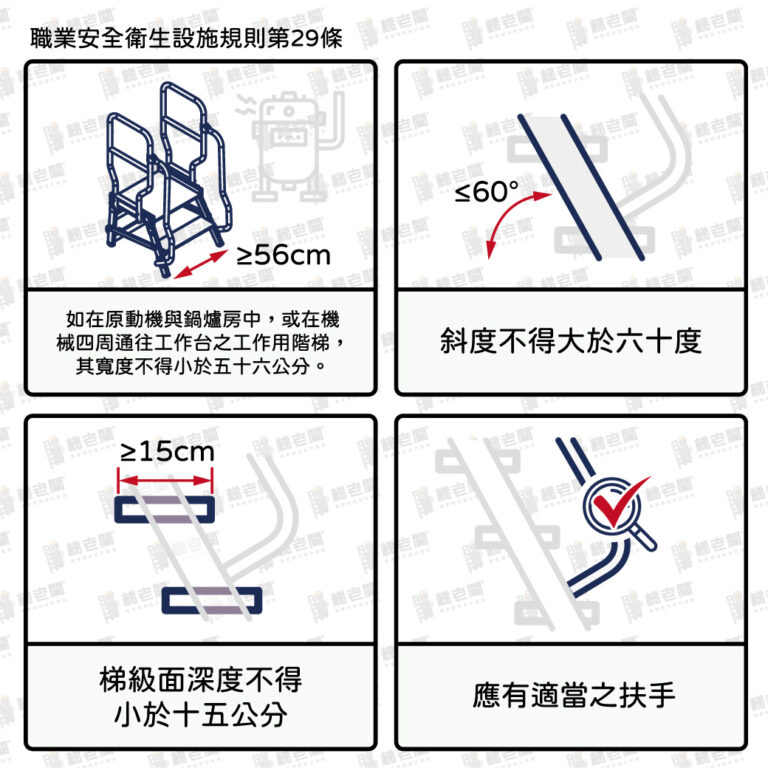 職業安全衛生設施規則第29條

≥56cm

如在原動機與鍋爐房中，或在機械四周通往工作台之工作用階梯，其寬度不得小於五十六公分。

≤60°

斜度不得大於六十度

≥15cm

梯級面深度不得小於十五公分

應有適當之扶手