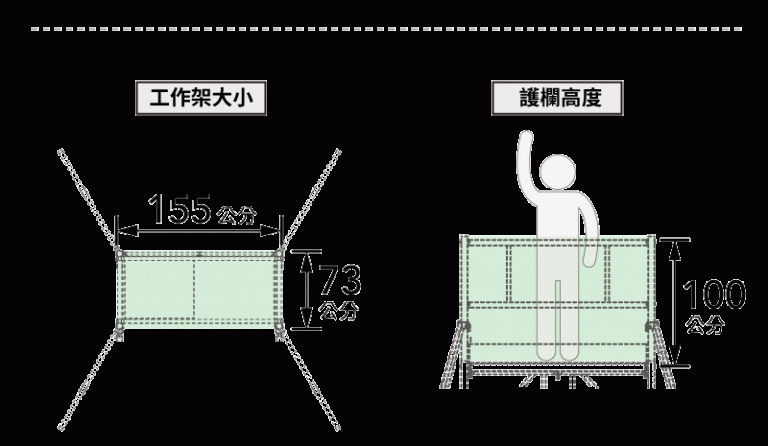 工作架大小

155 公分

73 公分

護欄高度

100 公分