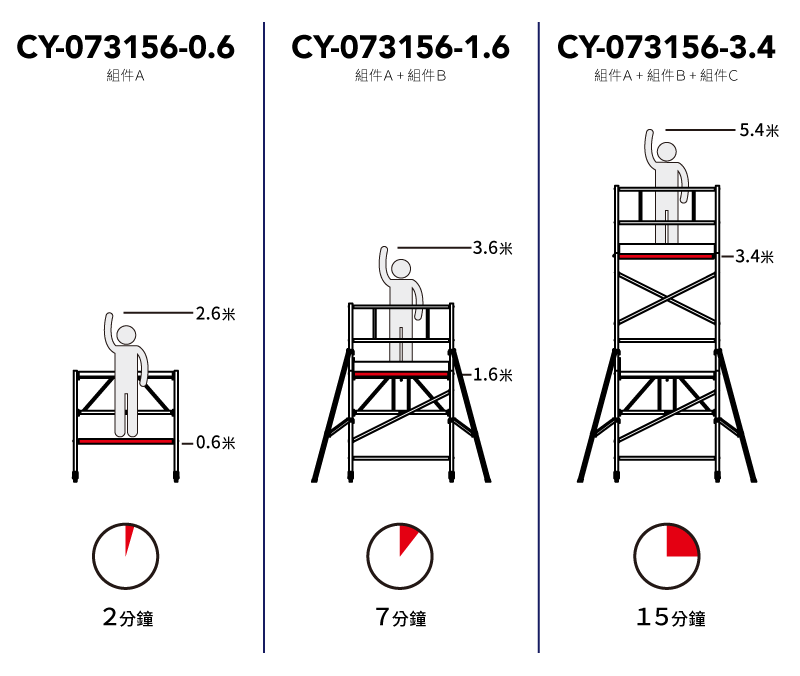 CY-073156-0.6
組件A

2.6米

0.6米

2分鐘

CY-073156-1.6
組件A + 組件B

3.6米

1.6米

7分鐘

CY-073156-3.4
組件A + 組件B + 組件C

5.4米

3.4米

15分鐘