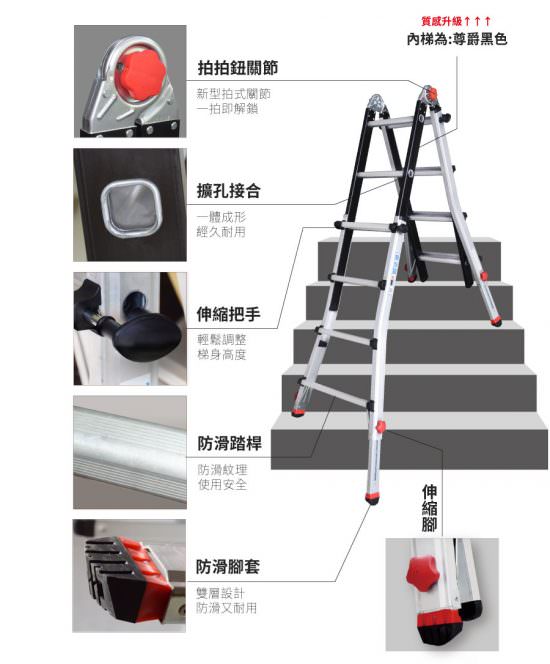 質感升級↑↑↑
內梯為:尊爵黑色

拍拍鈕關節
新型拍式關節
一拍即解鎖

擴孔接合
一體成形
經久耐用

伸縮把手
輕鬆調整
梯身高度

防滑踏桿
防滑紋理
使用安全

防滑腳套
雙層設計
防滑又耐用

伸縮腳