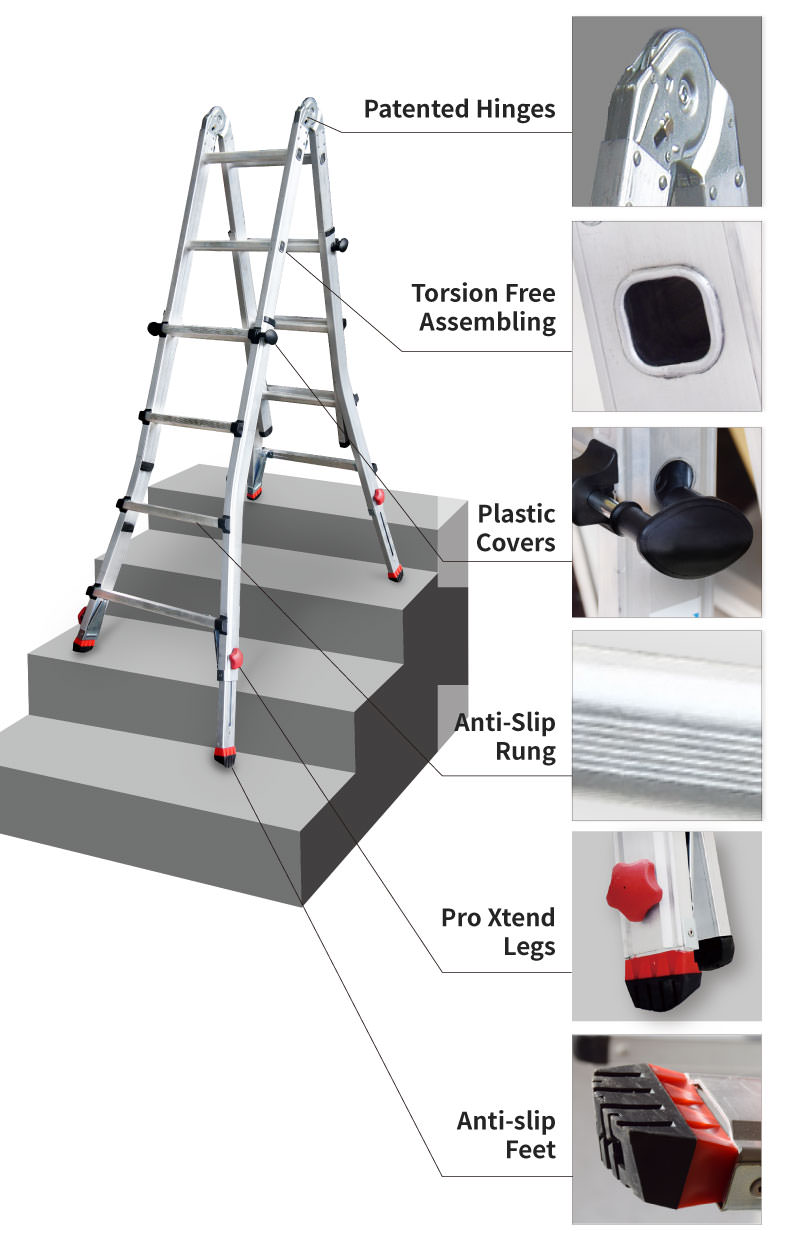 Patented Hinges

Torsion Free
Assembling

Plastic
Covers

Anti-Slip
Rung

Pro Xtend
Legs

Anti-slip
Feet