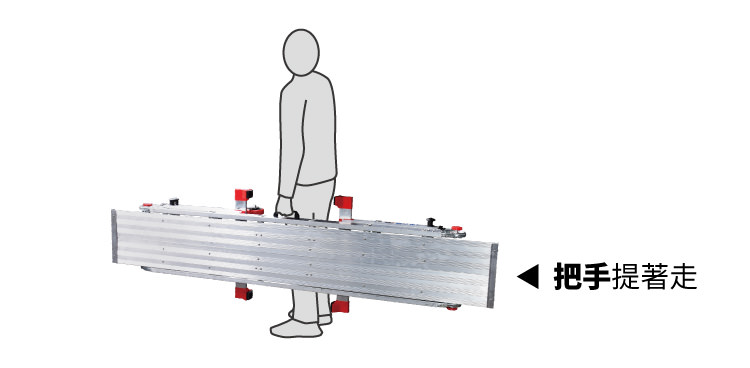 ◀ 把手提著走