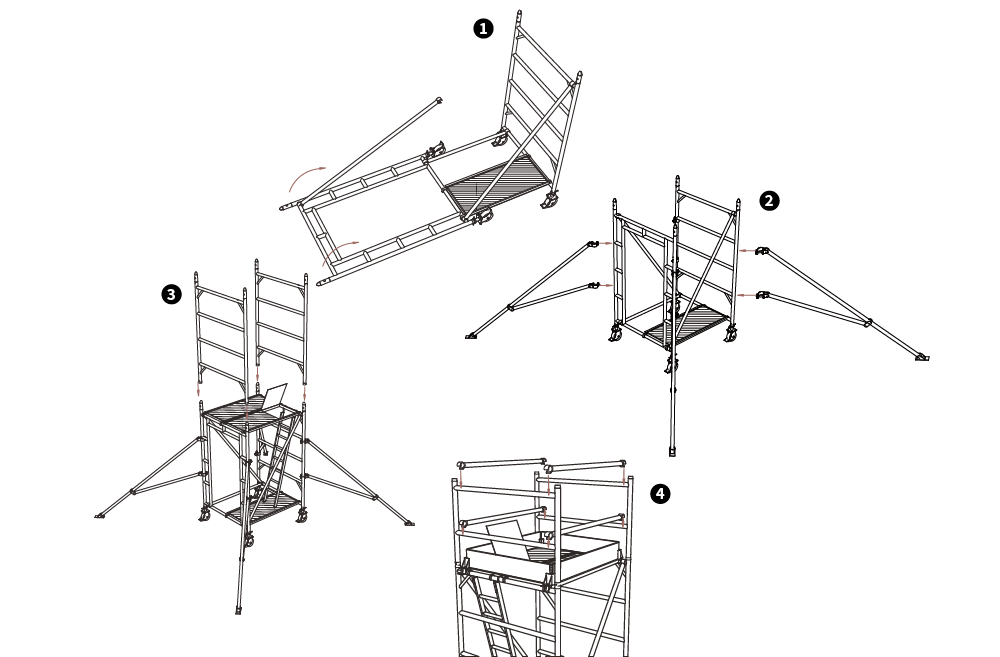 1
2
3
4