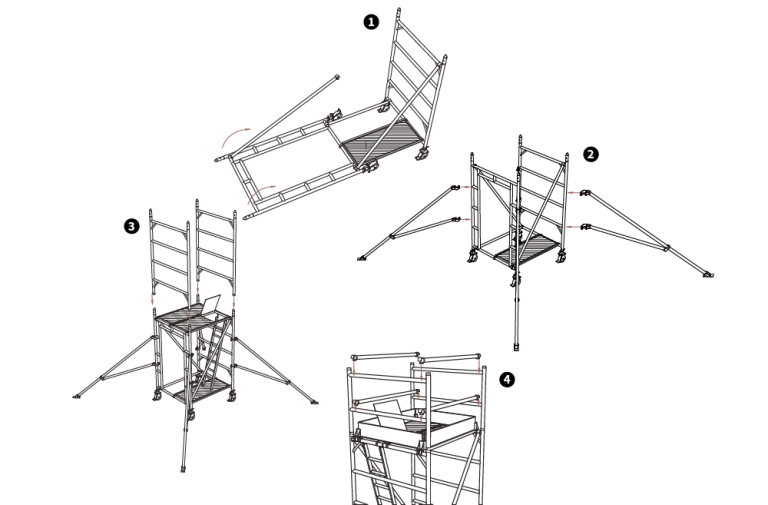 1

2

3

4