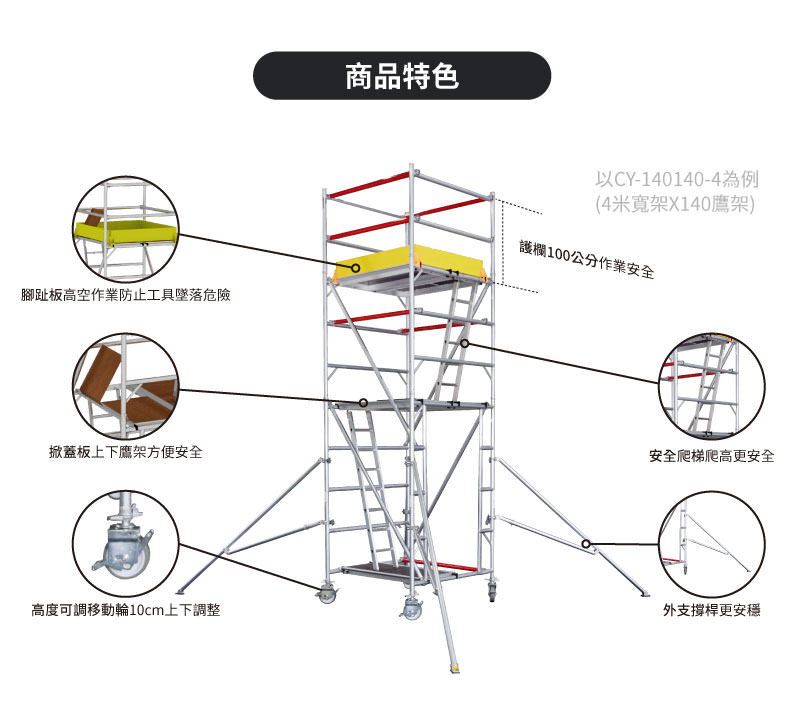 商品特色

以CY-140140-4為例
(4米寬架X140鷹架)

護欄100公分作業安全

腳趾板高空作業防止工具墜落危險

掀蓋板上下鷹架方便安全

安全爬梯爬高更安全

高度可調移動輪10cm上下調整

外支撐桿更安穩