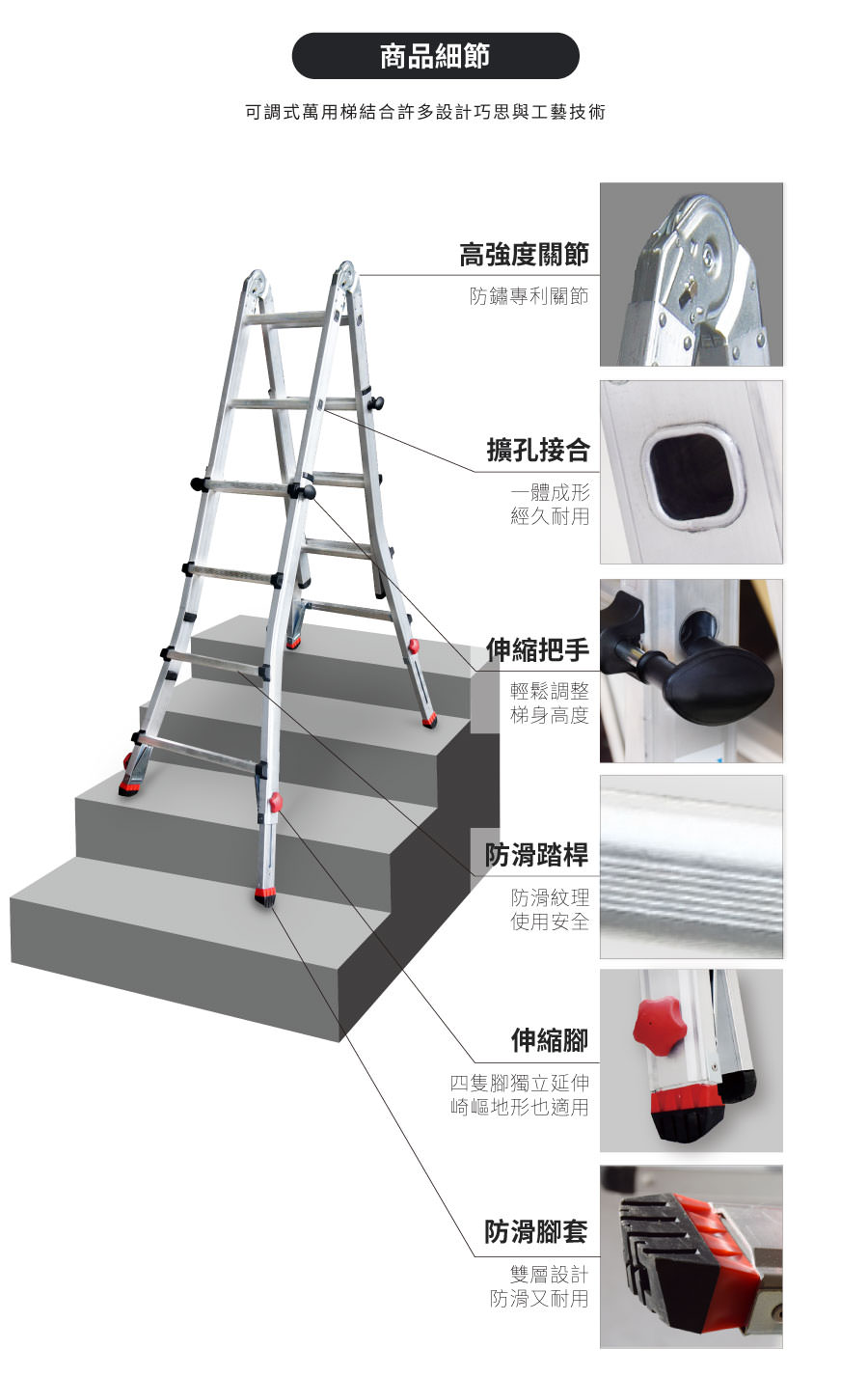 商品細節

可調式萬用梯結合許多設計巧思與工藝技術

高強度關節

防鏽專利關節

擴孔接合

一體成形
經久耐用

伸縮把手

輕鬆調整
梯身高度

防滑踏桿

防滑紋理
使用安全

伸縮腳

四隻腳獨立延伸
崎嶇地形也適用

防滑腳套

雙層設計
防滑又耐用