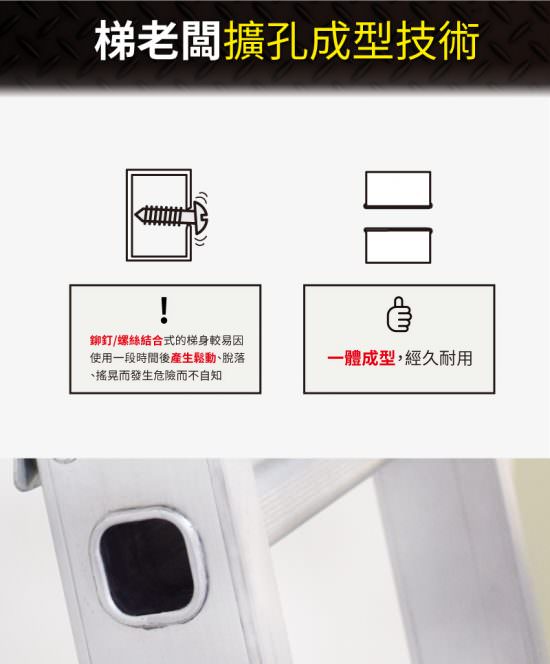 梯老闆擴孔成型技術

!

鉚釘/螺絲結合式的梯身較易因使用一段時間後產生鬆動、脫落、搖晃而發生危險而不自知

一體成型，經久耐用