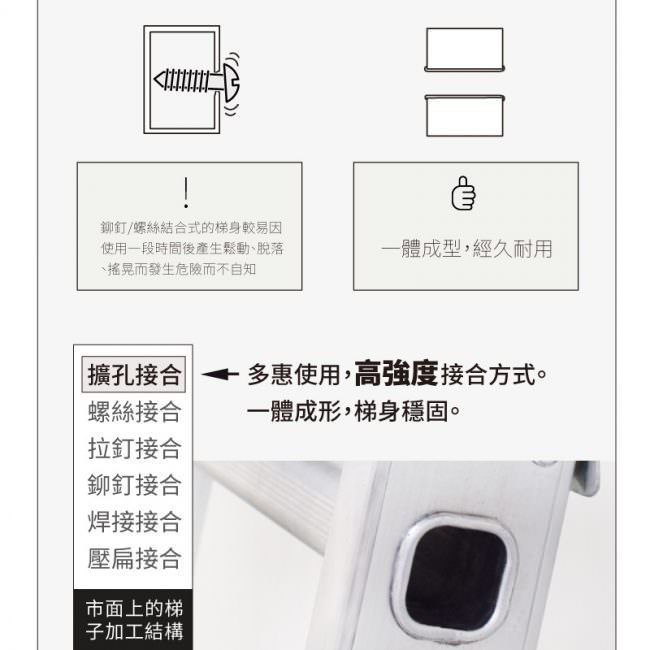 !

鉚釘/螺絲結合式的梯身較易因使用一段時間後產生鬆動、脫落、搖晃而發生危險而不自知

一體成型，經久耐用

擴孔接合
螺絲接合
拉釘接合
鉚釘接合
焊接接合
壓扁接合

市面上的梯子加工結構

多惠使用，高強度接合方式。
一體成形，梯身穩固。