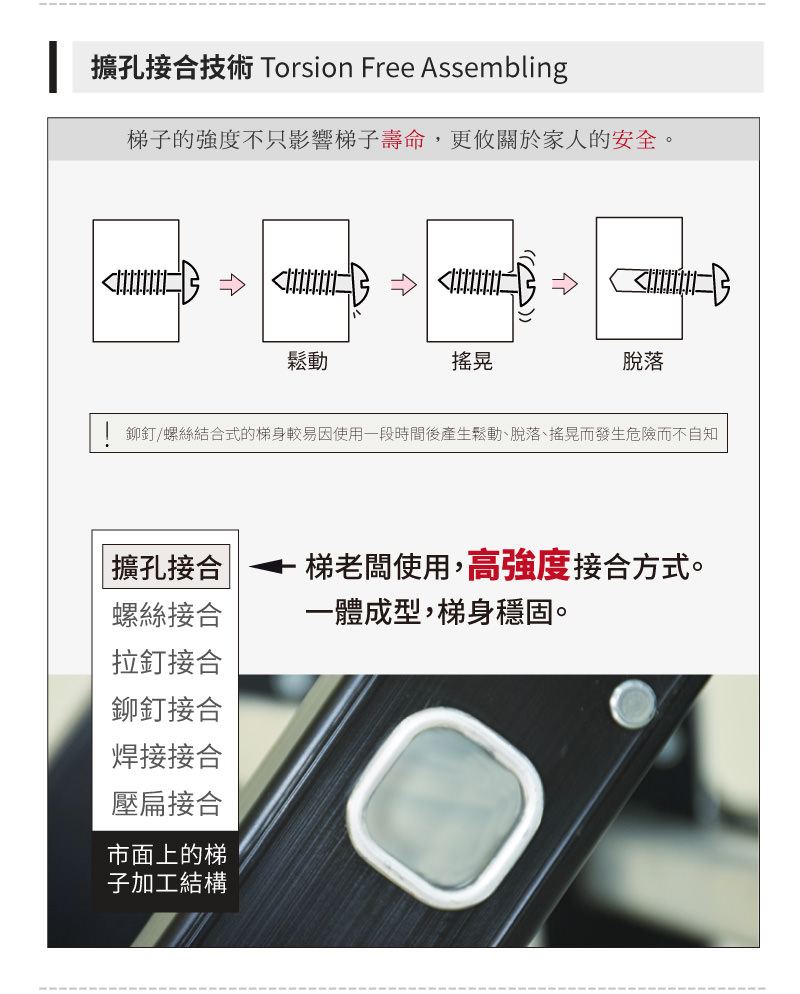 擴孔接合技術 Torsion Free Assembling

梯子的強度不只影響梯子壽命，更攸關於家人的安全。

鬆動

搖晃

脫落

! 鉚釘/螺絲結合式的梯身較易因使用一段時間後產生鬆動、脫落、搖晃而發生危險而不自知

擴孔接合
螺絲接合
拉釘接合
鉚釘接合
焊接接合
壓扁接合
市面上的梯子加工結構

梯老闆使用，高強度接合方式。
一體成型，梯身穩固。