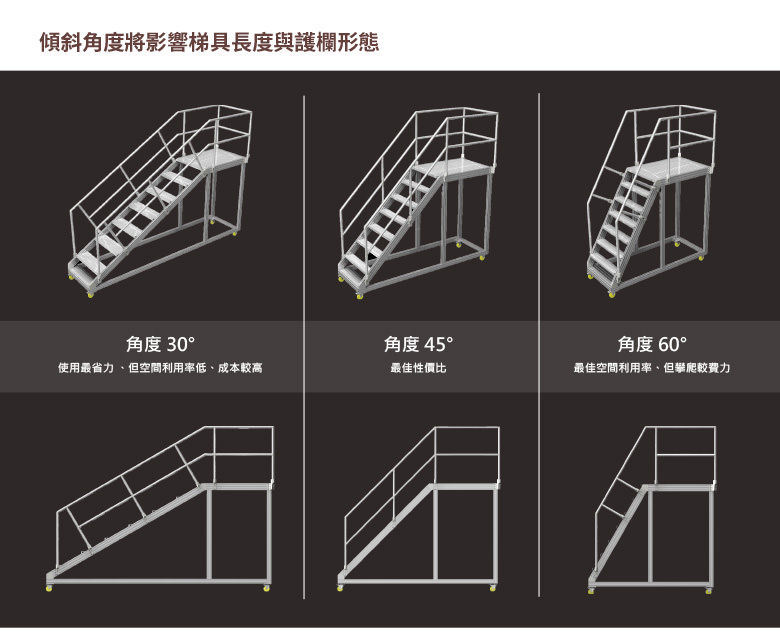 傾斜角度將影響梯具長度與護欄形態

角度 30°

使用最省力 、但空間利用率低、成本較高

角度 45°

最佳性價比

角度 60°

最佳空間利用率、但攀爬較費力