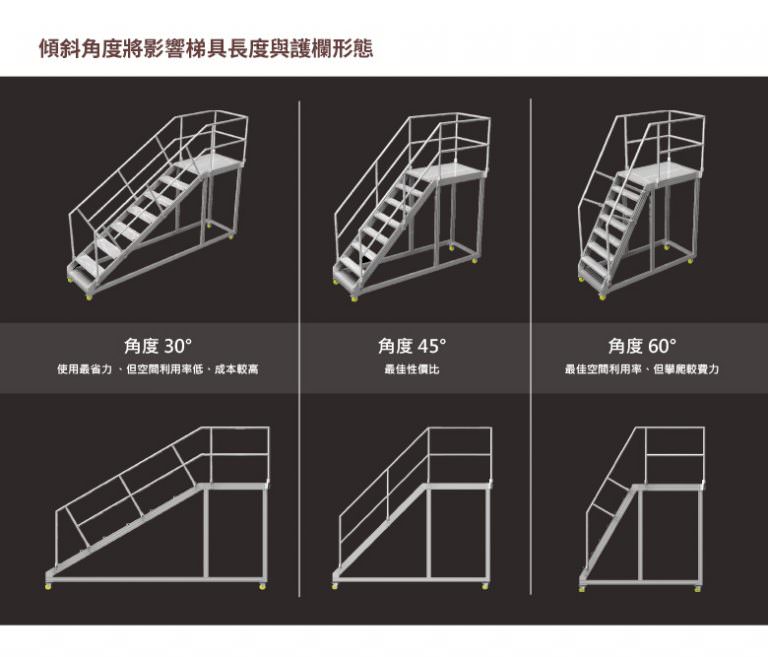 傾斜角度將影響梯具長度與護欄形態

角度 30°
使用最省力、但空間利用率低、成本較高

角度 45°
最佳性價比

角度 60°
最佳空間利用率、但攀爬較費力