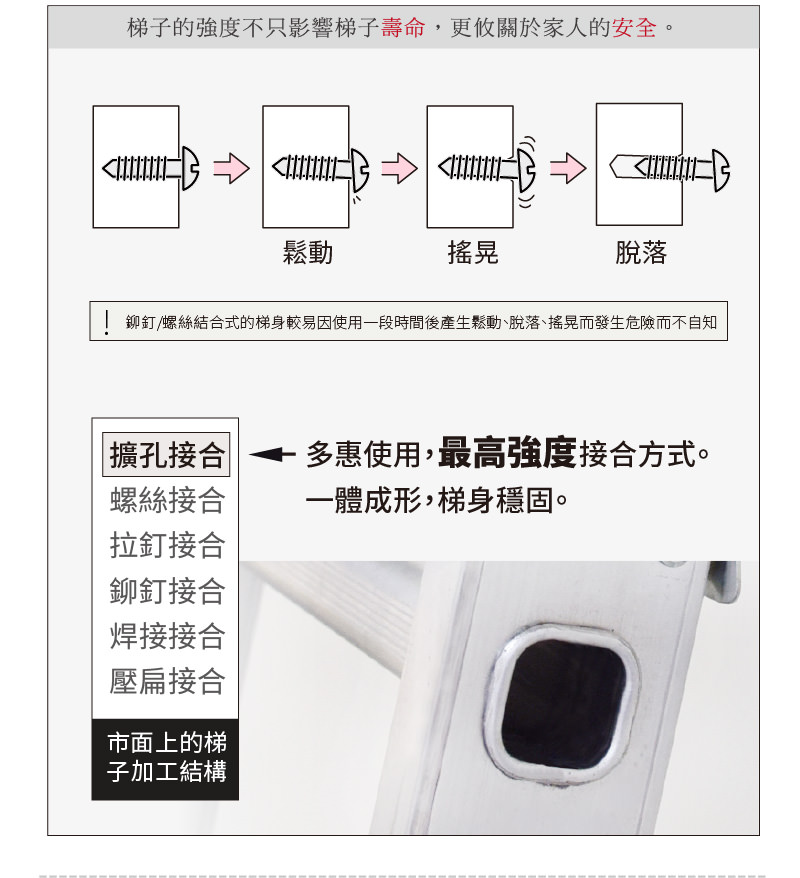 梯子的強度不只影響梯子壽命，更攸關於家人的安全。

鬆動

搖晃

脫落

! 鉚釘/螺絲結合式的梯身較易因使用一段時間後產生鬆動、脫落、搖晃而發生危險而不自知

擴孔接合
螺絲接合
拉釘接合
鉚釘接合
焊接接合
壓扁接合

市面上的梯子加工結構

多惠使用，最高強度接合方式。
一體成形，梯身穩固。