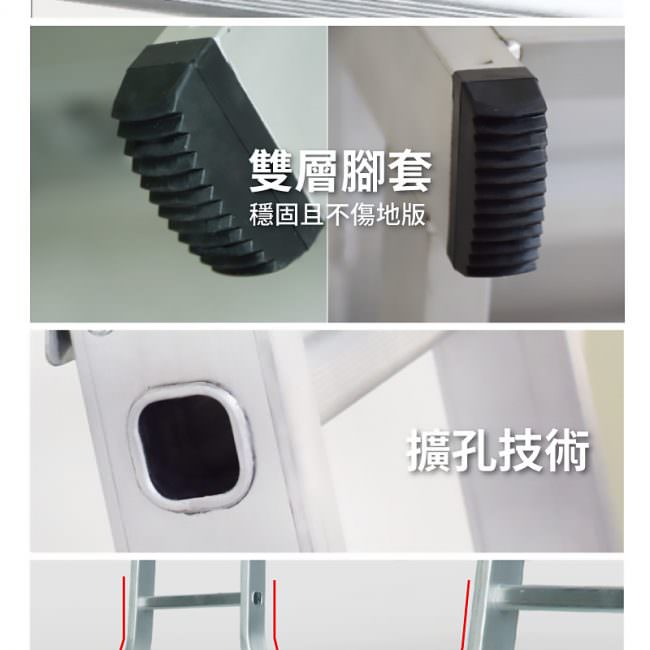 雙層腳套
穩固且不傷地版

擴孔技術