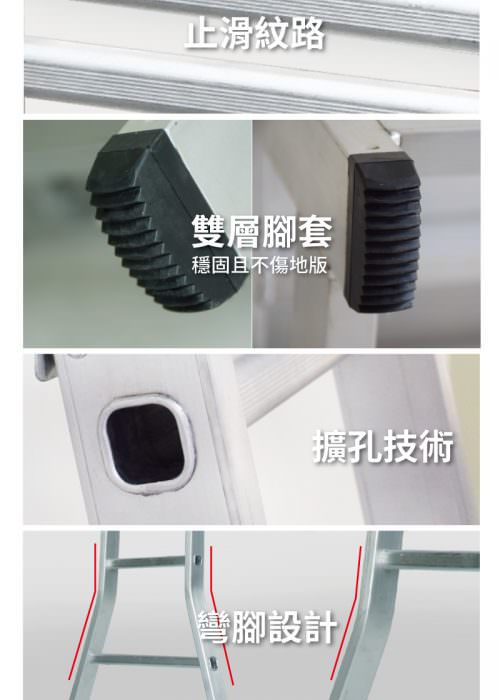 止滑紋路

雙層腳套
穩固且不傷地版

擴孔技術

彎腳設計