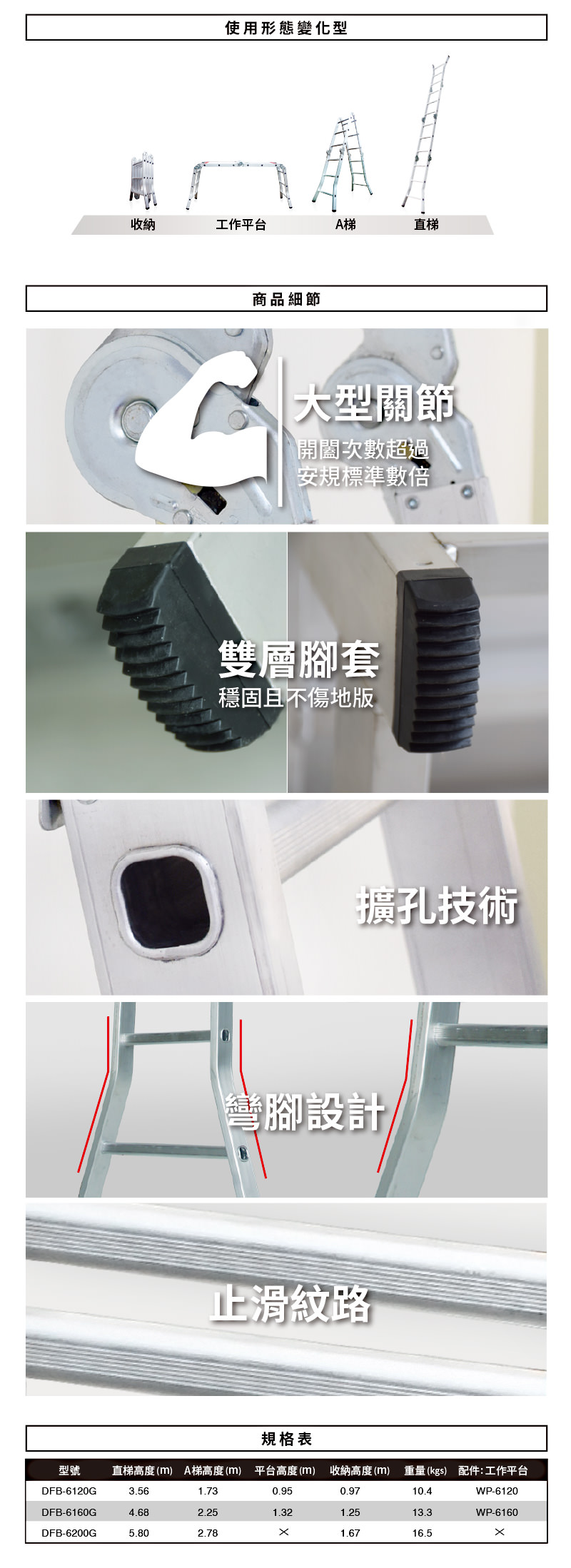 使用形態變化型

收納 工作平台 A梯 直梯

商品細節

大型關節
開闔次數超過
安規標準數倍

雙層腳套
穩固且不傷地版

擴孔技術

彎腳設計

止滑紋路

規格表

| 型號 | 直梯高度(m) | A梯高度(m) | 平台高度(m) | 收納高度(m) | 重量(kgs) | 配件:工作平台 |
|---|---|---|---|---|---|---|
| DFB-6120G | 3.56 | 1.73 | 0.95 | 0.97 | 10.4 | WP-6120 |
| DFB-6160G | 4.68 | 2.25 | 1.32 | 1.25 | 13.3 | WP-6160 |
| DFB-6200G | 5.80 | 2.78 | × | 1.67 | 16.5 | × |