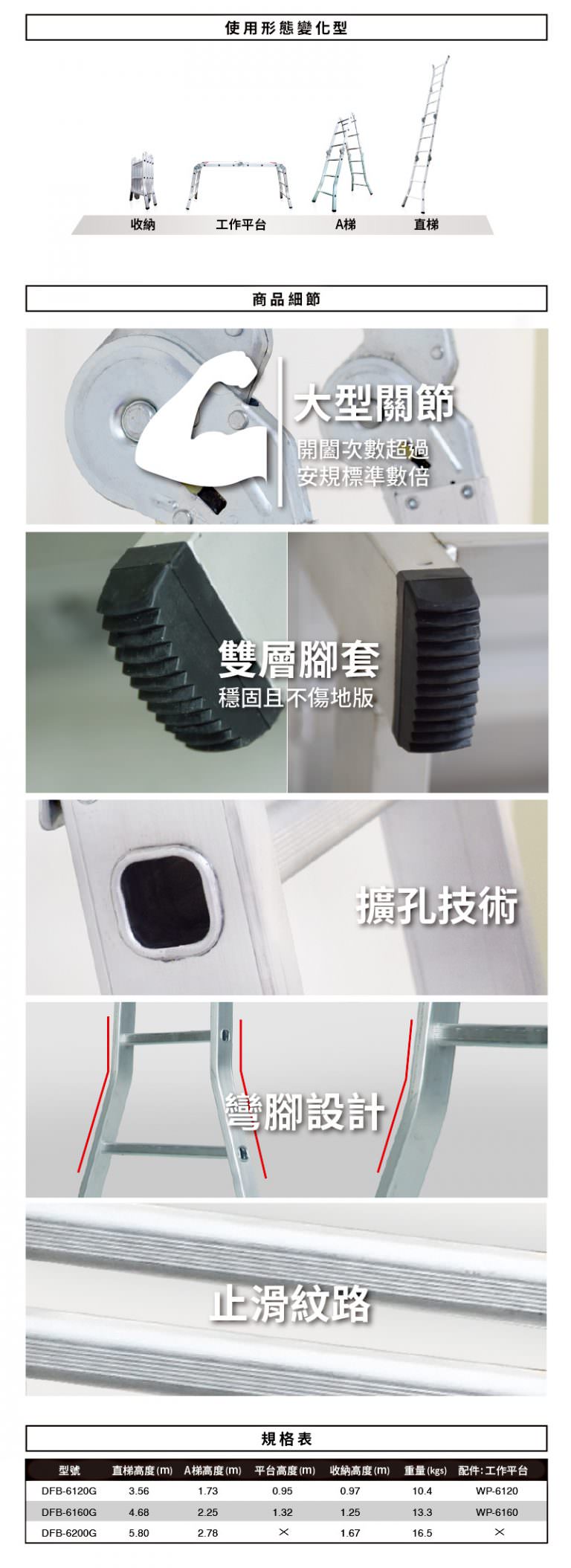 使用形態變化型

收納 工作平台 A梯 直梯

商品細節

大型關節
開闔次數超過
安規標準數倍

雙層腳套
穩固且不傷地版

擴孔技術

彎腳設計

止滑紋路

規格表

| 型號 | 直梯高度(m) | A梯高度(m) | 平台高度(m) | 收納高度(m) | 重量(kgs) | 配件:工作平台 |
|---|---|---|---|---|---|---|
| DFB-6120G | 3.56 | 1.73 | 0.95 | 0.97 | 10.4 | WP-6120 |
| DFB-6160G | 4.68 | 2.25 | 1.32 | 1.25 | 13.3 | WP-6160 |
| DFB-6200G | 5.80 | 2.78 | × | 1.67 | 16.5 | × |