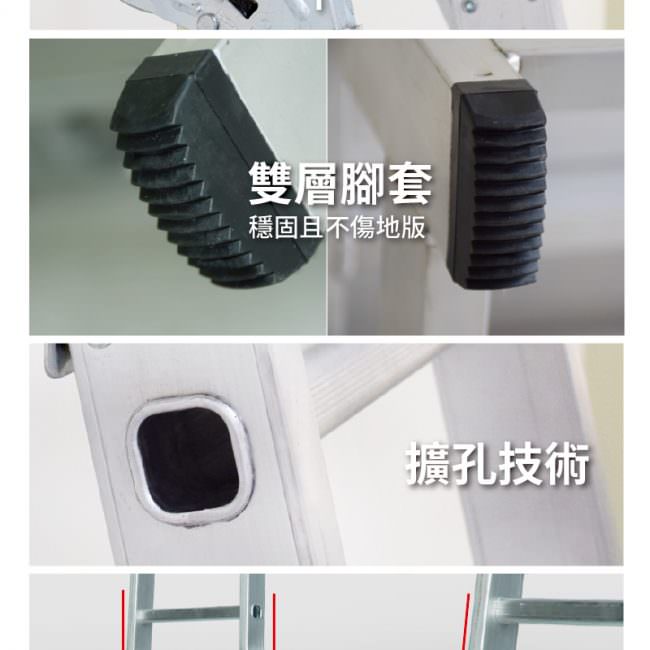 雙層腳套
穩固且不傷地版

擴孔技術