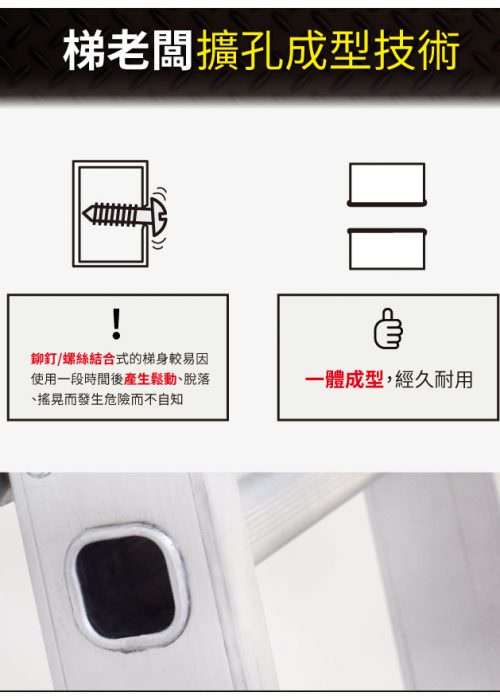 梯老闆擴孔成型技術

!

鉚釘/螺絲結合式的梯身較易因使用一段時間後產生鬆動、脫落、搖晃而發生危險而不自知

一體成型，經久耐用