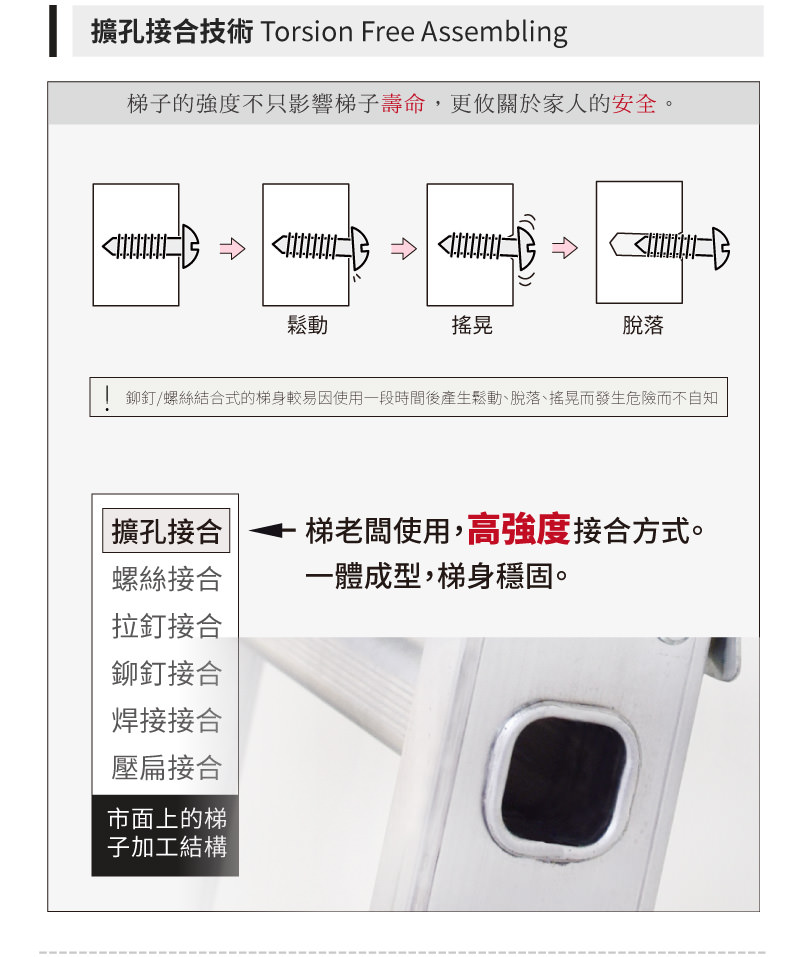 擴孔接合技術 Torsion Free Assembling

梯子的強度不只影響梯子壽命，更攸關於家人的安全。

鬆動

搖晃

脫落

! 鉚釘/螺絲結合式的梯身較易因使用一段時間後產生鬆動、脫落、搖晃而發生危險而不自知

擴孔接合
螺絲接合
拉釘接合
鉚釘接合
焊接接合
壓扁接合
市面上的梯子加工結構

梯老闆使用，高強度接合方式。
一體成型，梯身穩固。