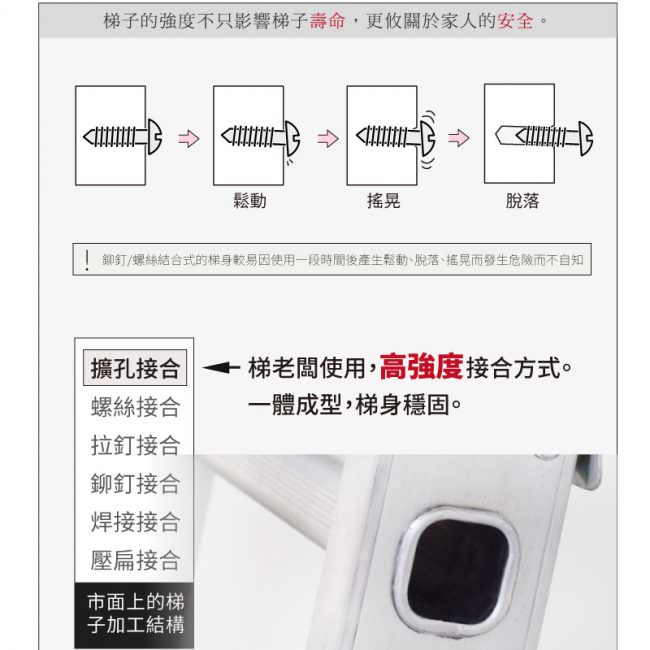 梯子的強度不只影響梯子壽命，更攸關於家人的安全。

鬆動

搖晃

脫落

! 鉚釘/螺絲結合式的梯身較易因使用一段時間後產生鬆動、脫落、搖晃而發生危險而不自知

擴孔接合

螺絲接合

拉釘接合

鉚釘接合

焊接接合

壓扁接合

市面上的梯子加工結構

梯老闆使用，高強度接合方式。

一體成型，梯身穩固。