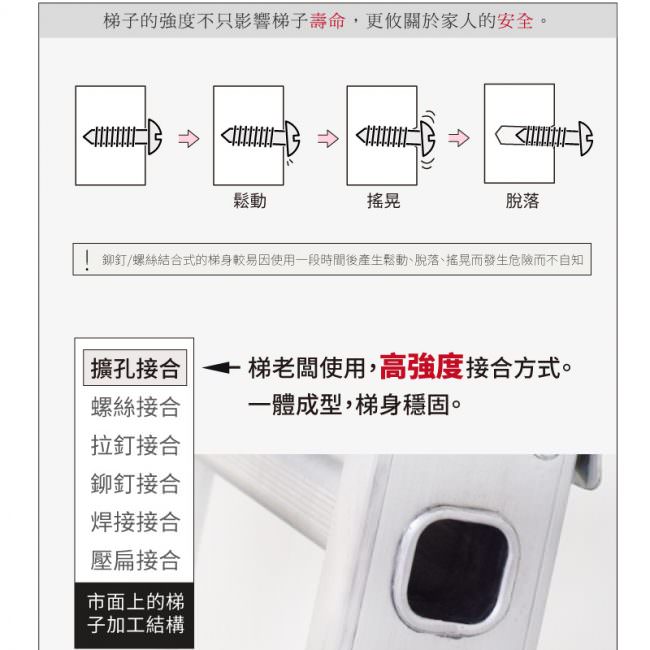 梯子的強度不只影響梯子壽命，更攸關於家人的安全。

鬆動

搖晃

脫落

! 鉚釘/螺絲結合式的梯身較易因使用一段時間後產生鬆動、脫落、搖晃而發生危險而不自知

擴孔接合
螺絲接合
拉釘接合
鉚釘接合
焊接接合
壓扁接合
市面上的梯子加工結構

梯老闆使用，高強度接合方式。
一體成型，梯身穩固。