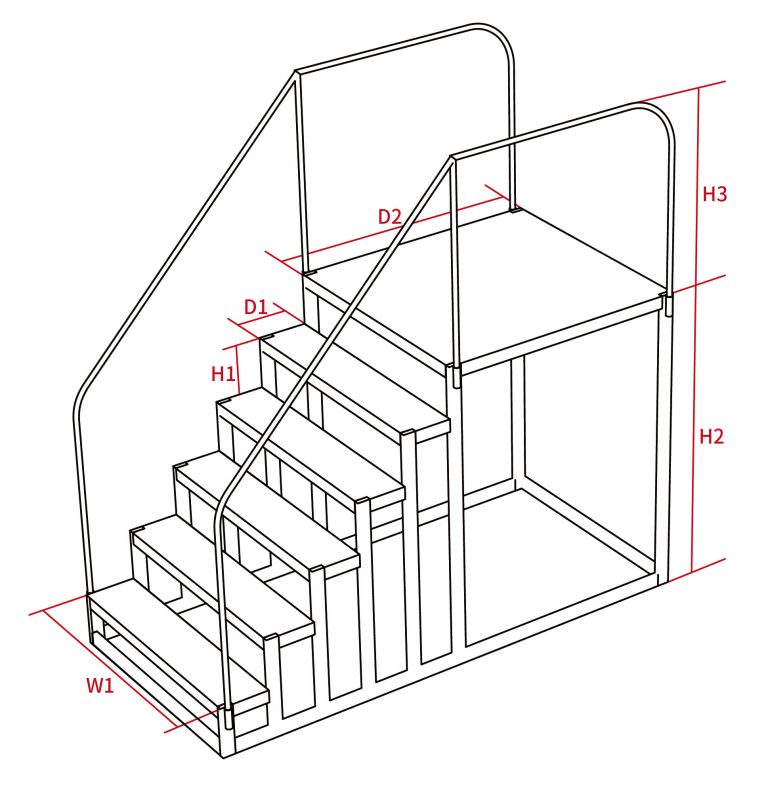 H3
D2
D1
H1
H2
W1