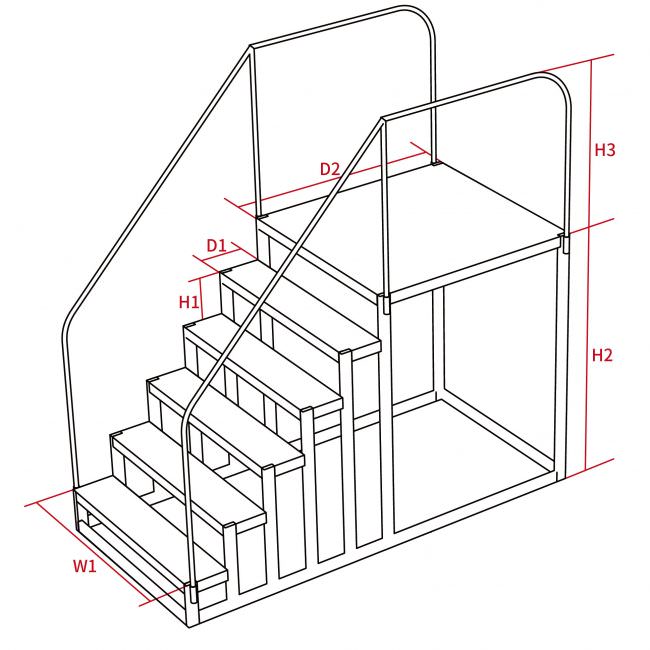 H3
D2
D1
H1
H2
W1