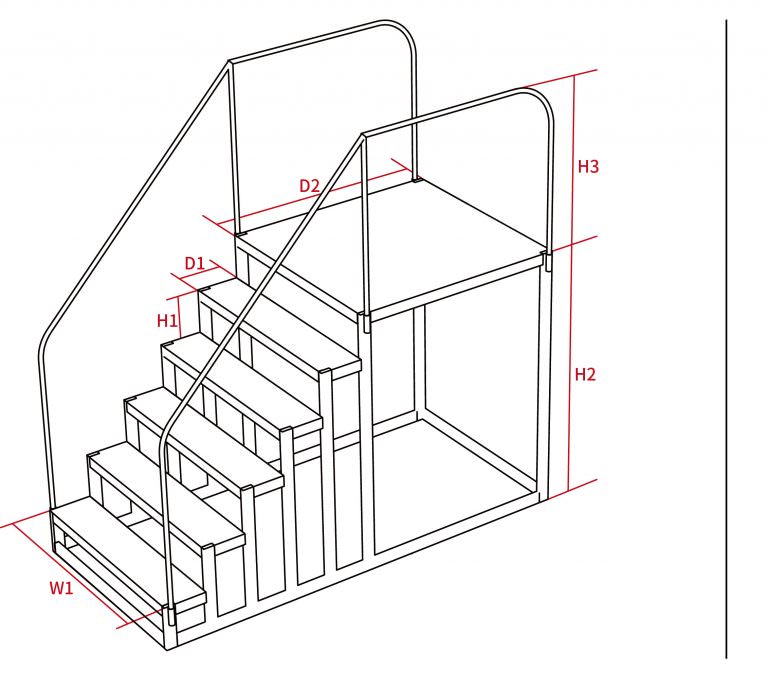 H3
D2
D1
H1
H2
W1