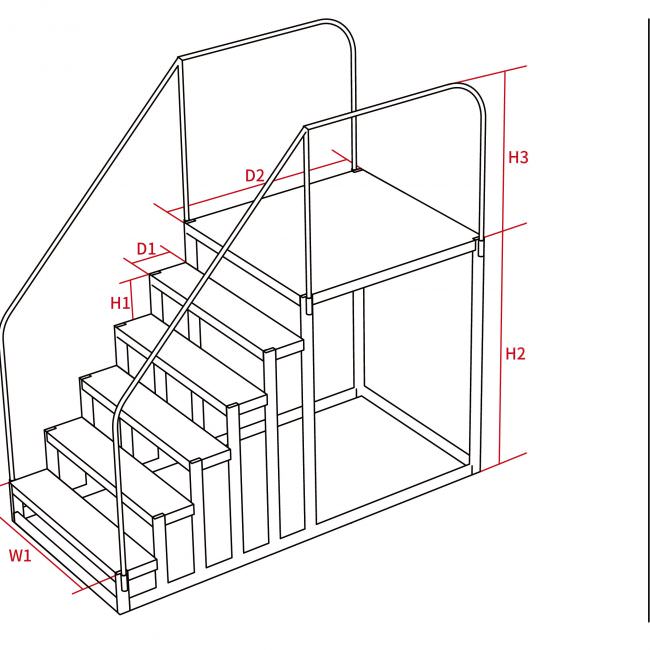 H3
D2
D1
H1
H2
W1