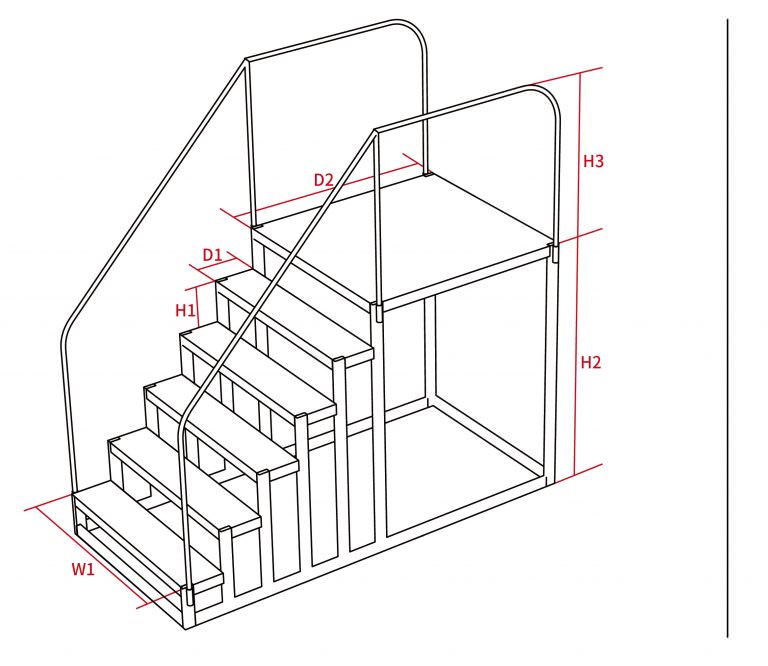 D2
H3
D1
H1
H2
W1