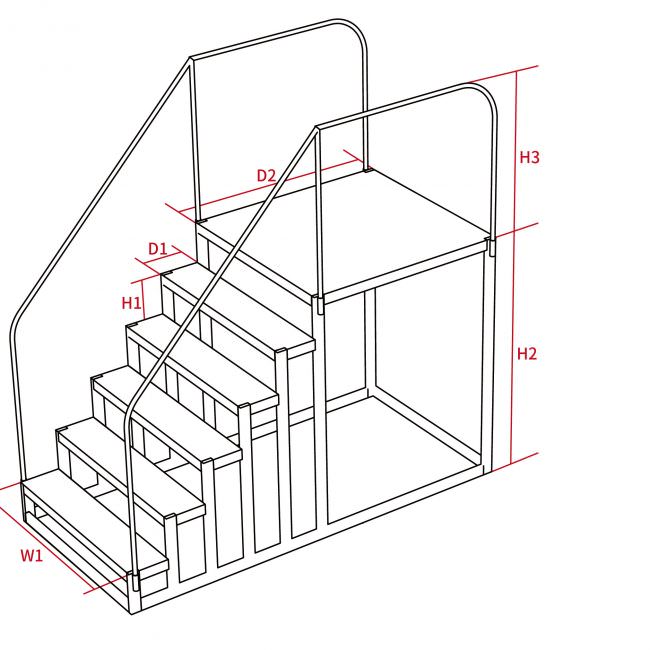 H3
D2
D1
H1
H2
W1