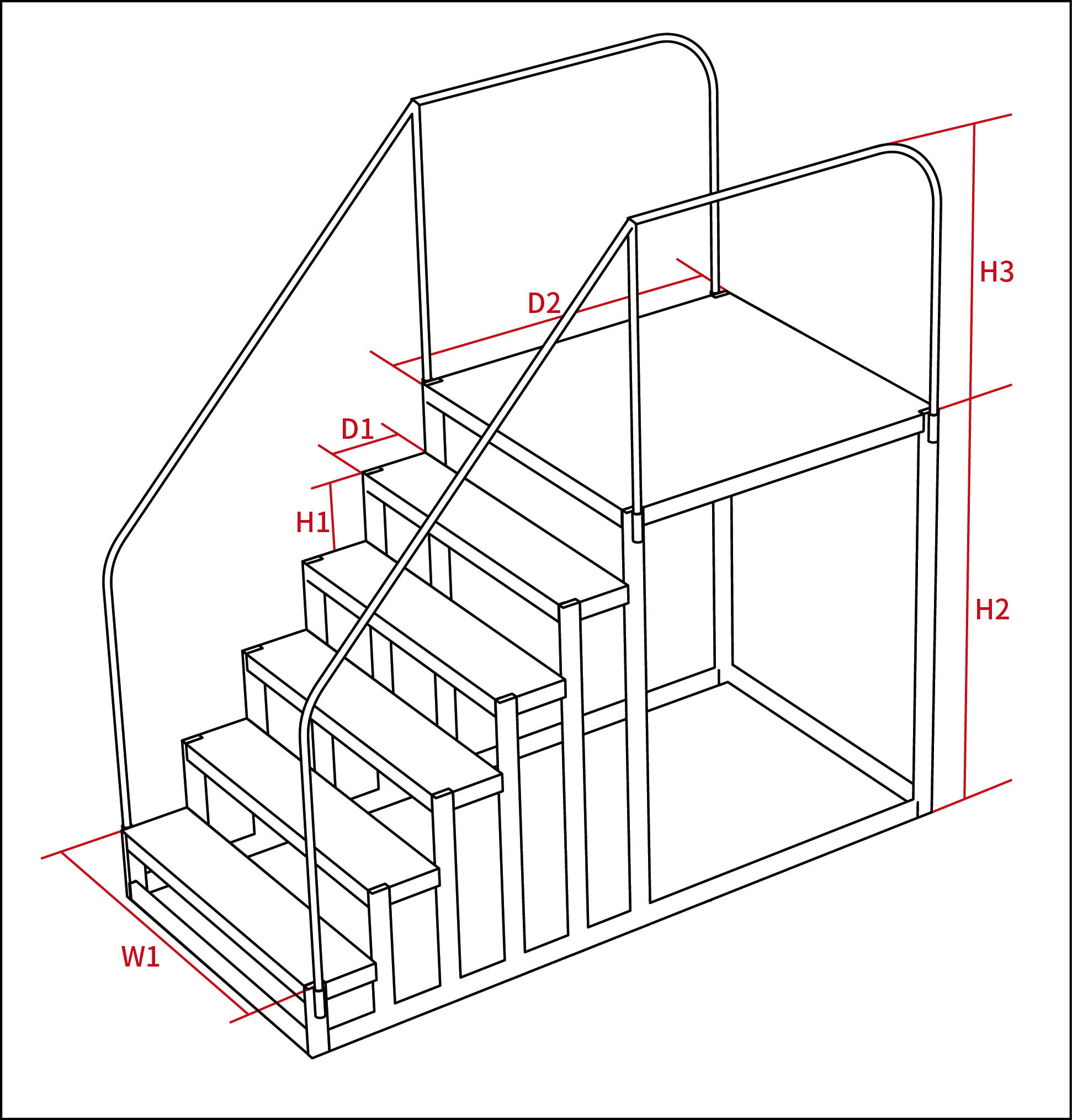 H3
D2
D1
H1
H2
W1