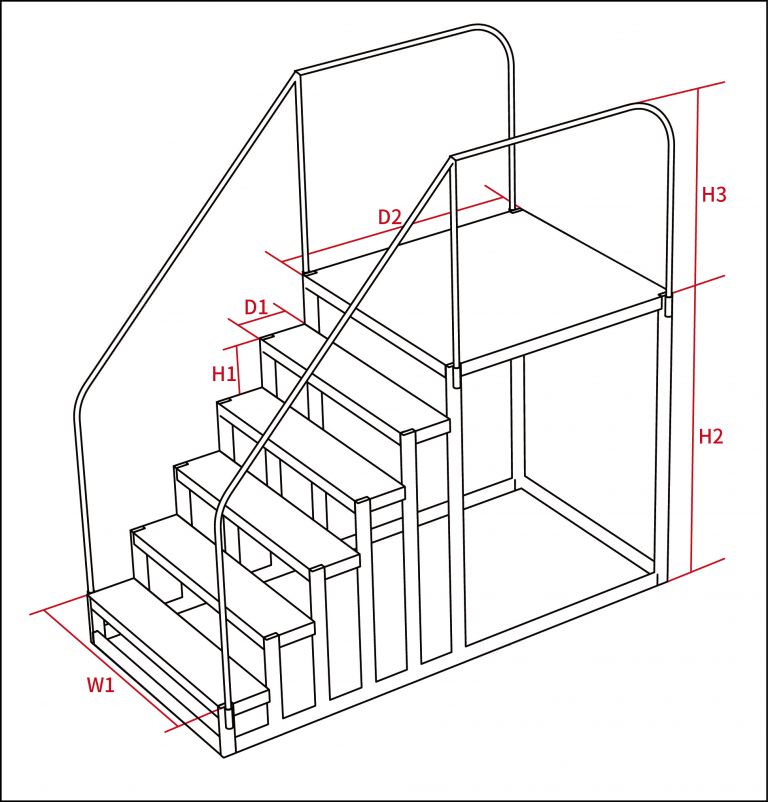 H3
D2
D1
H1
H2
W1