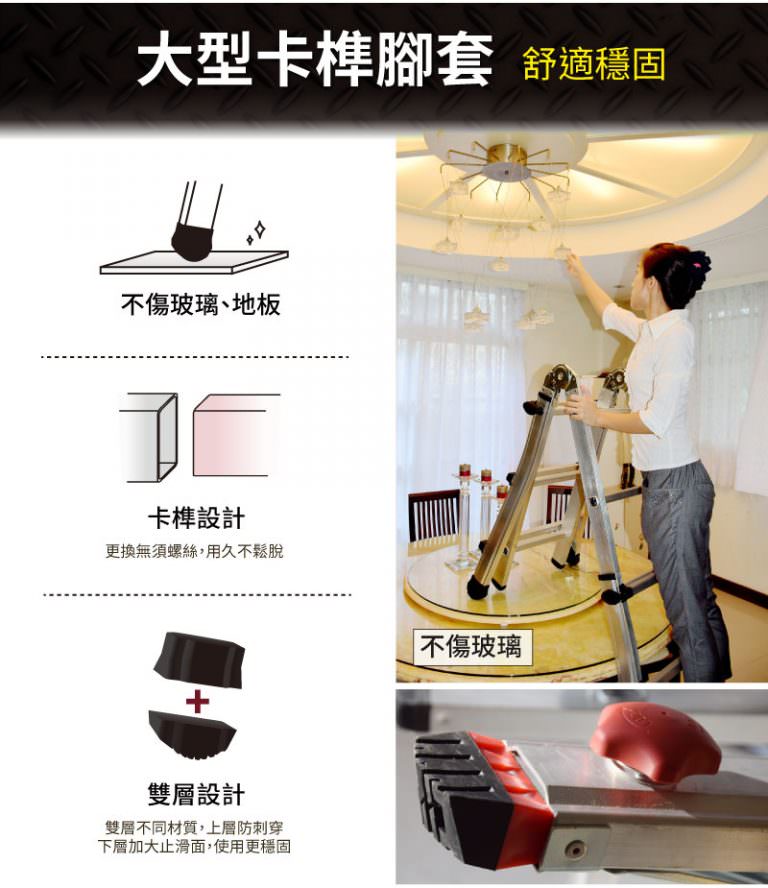 大型卡榫腳套 舒適穩固

不傷玻璃、地板

卡榫設計

更換無須螺絲,用久不鬆脫

+

雙層設計

雙層不同材質,上層防刺穿
下層加大止滑面,使用更穩固

不傷玻璃